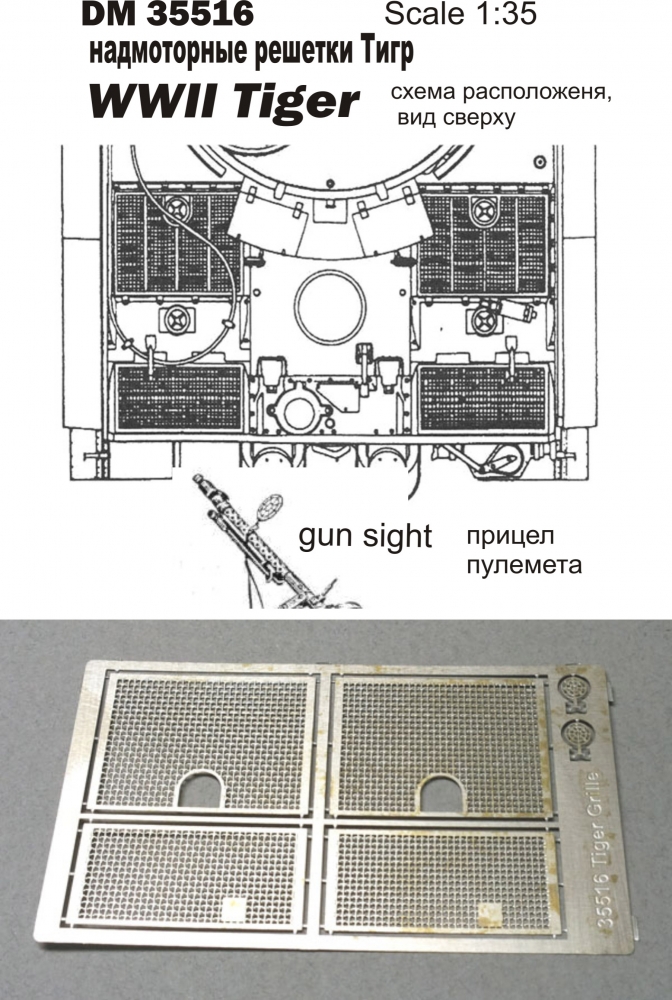 DM 35516
Scale 1:35
надмоторные решетки Тигр
WWII Tiger
схема расположеня, вид сверху

gun sight
прицел пулемета

35516 Tiger Grille