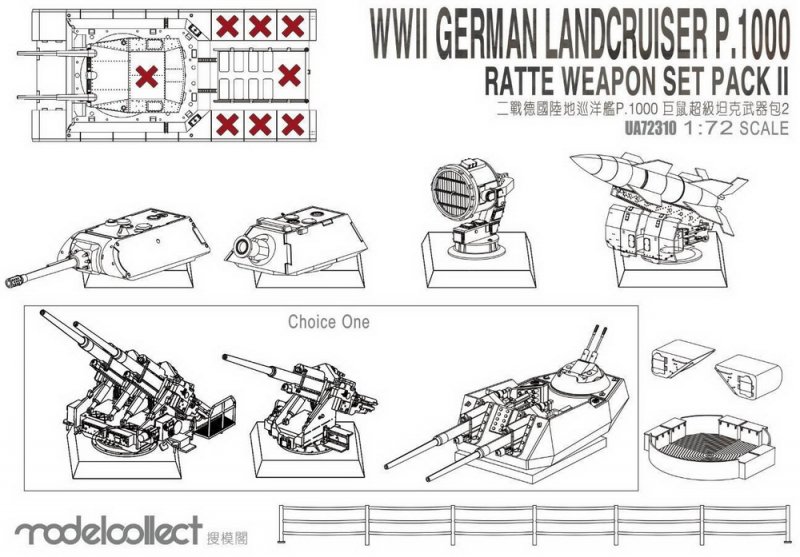 WWII GERMAN LANDCRUISER P.1000
RATTE WEAPON SET PACK II
二戰德國陸地巡洋艦P.1000 巨鼠超級坦克武器包2
UA72310 1:72 SCALE

Choice One

modelcollect 搜模閣