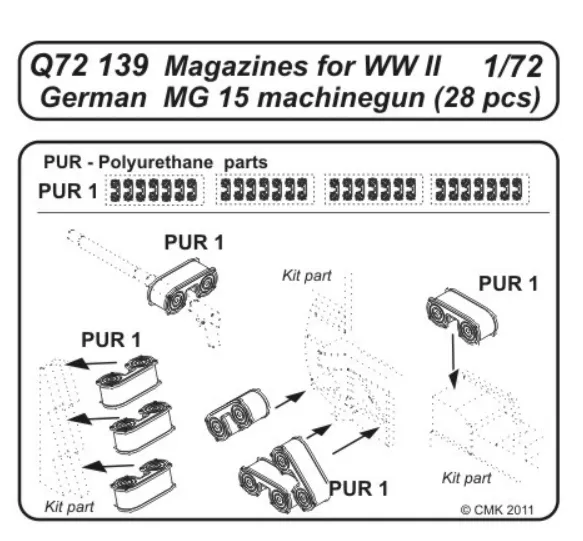 Q72 139 Magazines for WW II 1/72
German MG 15 machinegun (28 pcs)

PUR - Polyurethane parts
PUR 1

PUR 1
Kit part
PUR 1
PUR 1
PUR 1
Kit part
Kit part
© CMK 2011